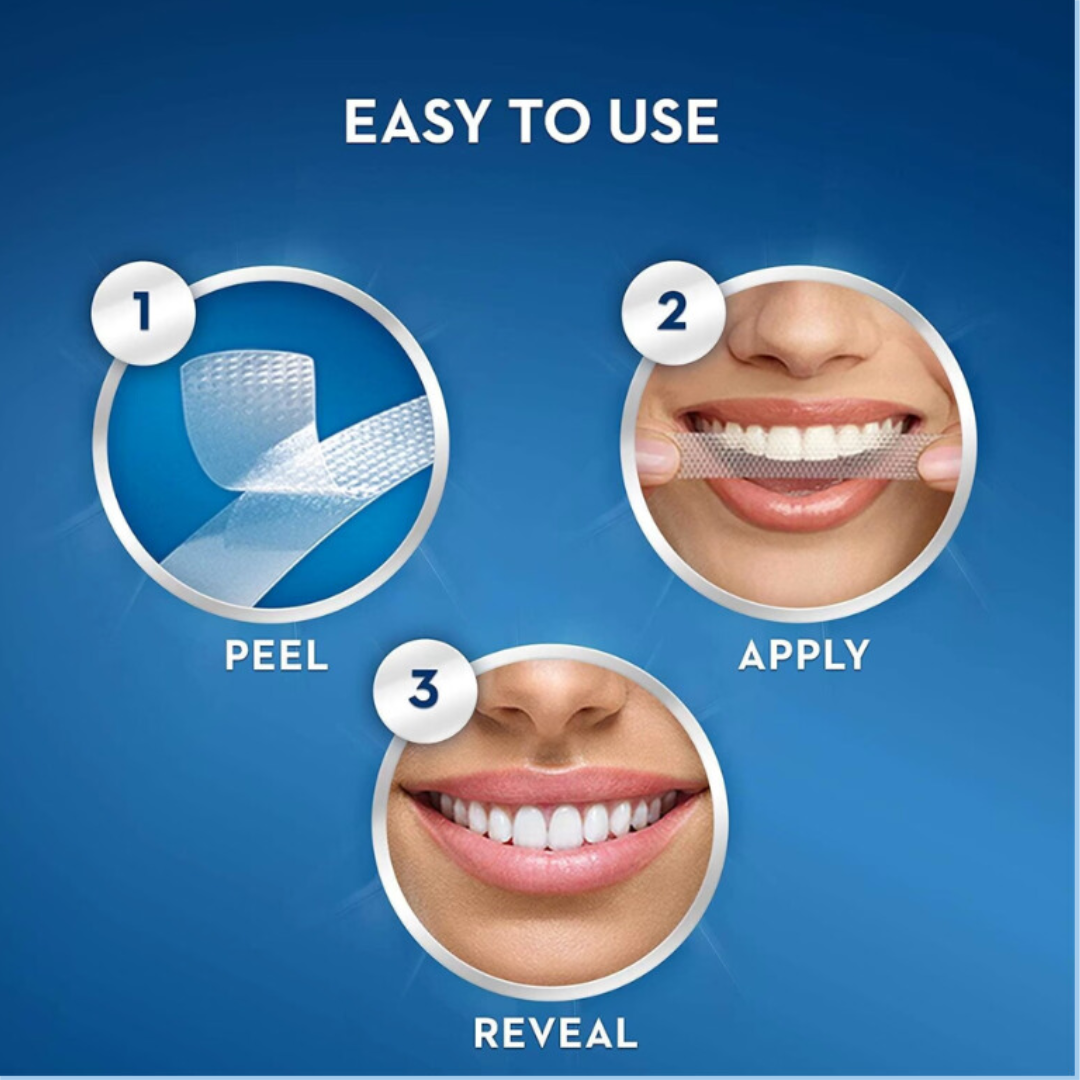 EASY TO USE

1

PEEL

2

APPLY

3

REVEAL